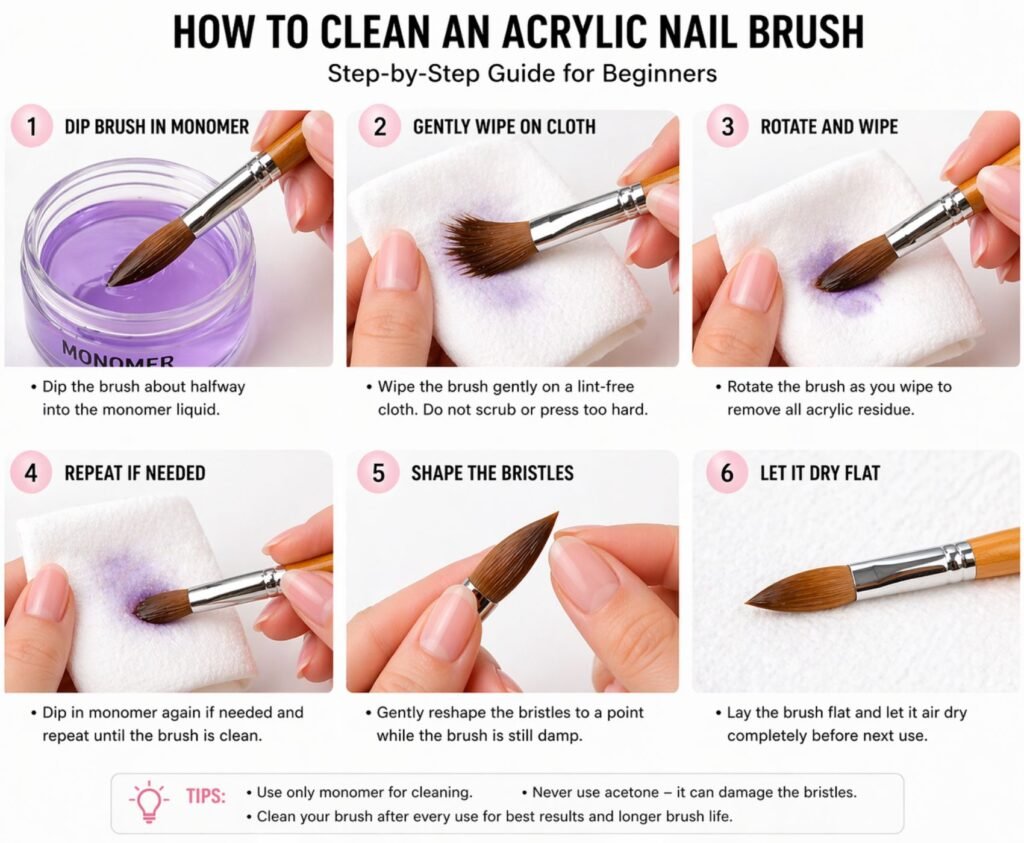 HOW TO CLEAN AN ACRYLIC NAIL BRUSH

Step-by-Step Guide for Beginners

1 DIP BRUSH IN MONOMER

MONOMER

• Dip the brush about halfway into the monomer liquid.

2 GENTLY WIPE ON CLOTH

• Wipe the brush gently on a lint-free cloth. Do not scrub or press too hard.

3 ROTATE AND WIPE

• Rotate the brush as you wipe to remove all acrylic residue.

4 REPEAT IF NEEDED

• Dip in monomer again if needed and repeat until the brush is clean.

5 SHAPE THE BRISTLES

• Gently reshape the bristles to a point while the brush is still damp.

6 LET IT DRY FLAT

• Lay the brush flat and let it air dry completely before next use.

TIPS: • Use only monomer for cleaning. • Never use acetone – it can damage the bristles.
• Clean your brush after every use for best results and longer brush life.